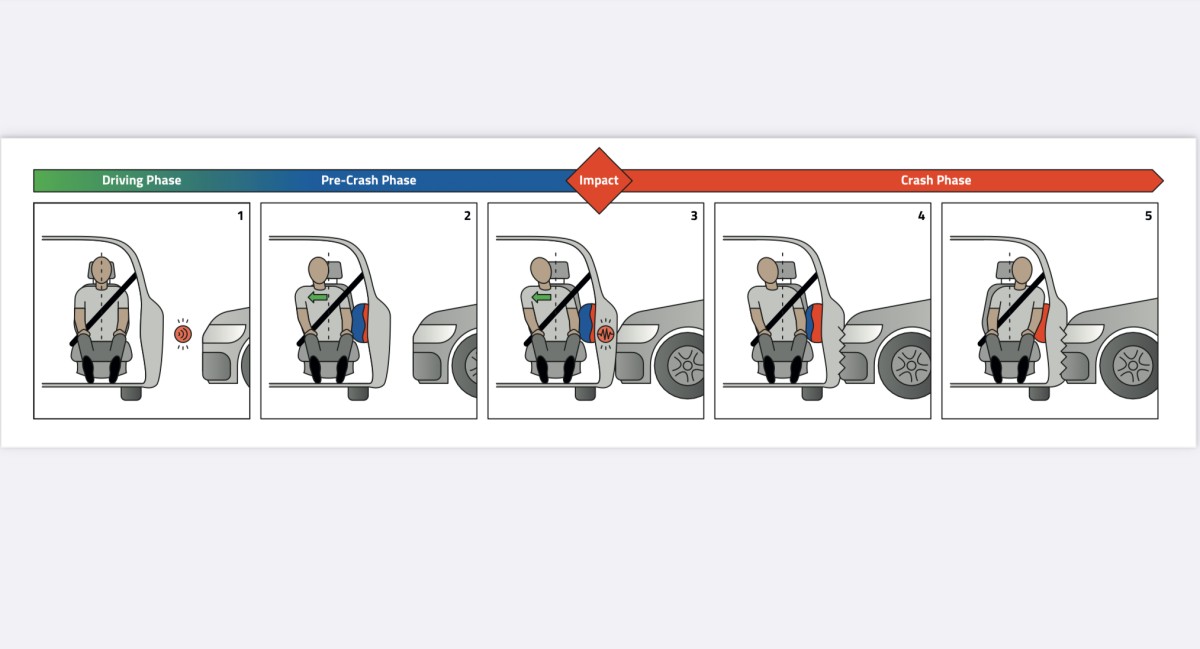 Driving Phase
Pre-Crash Phase
Impact
Crash Phase

1

2

3

4

5